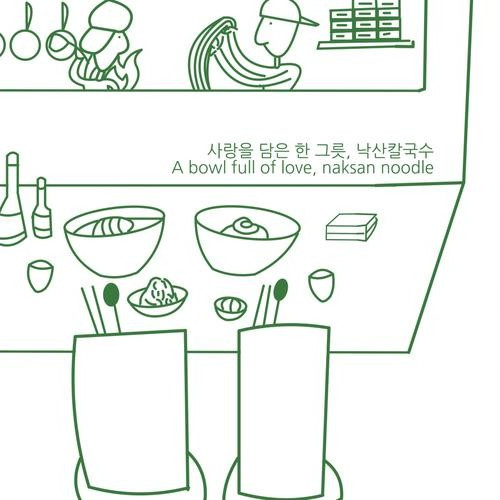 사랑을 담은 한 그릇, 낙산칼국수
A bowl full of love, naksan noodle